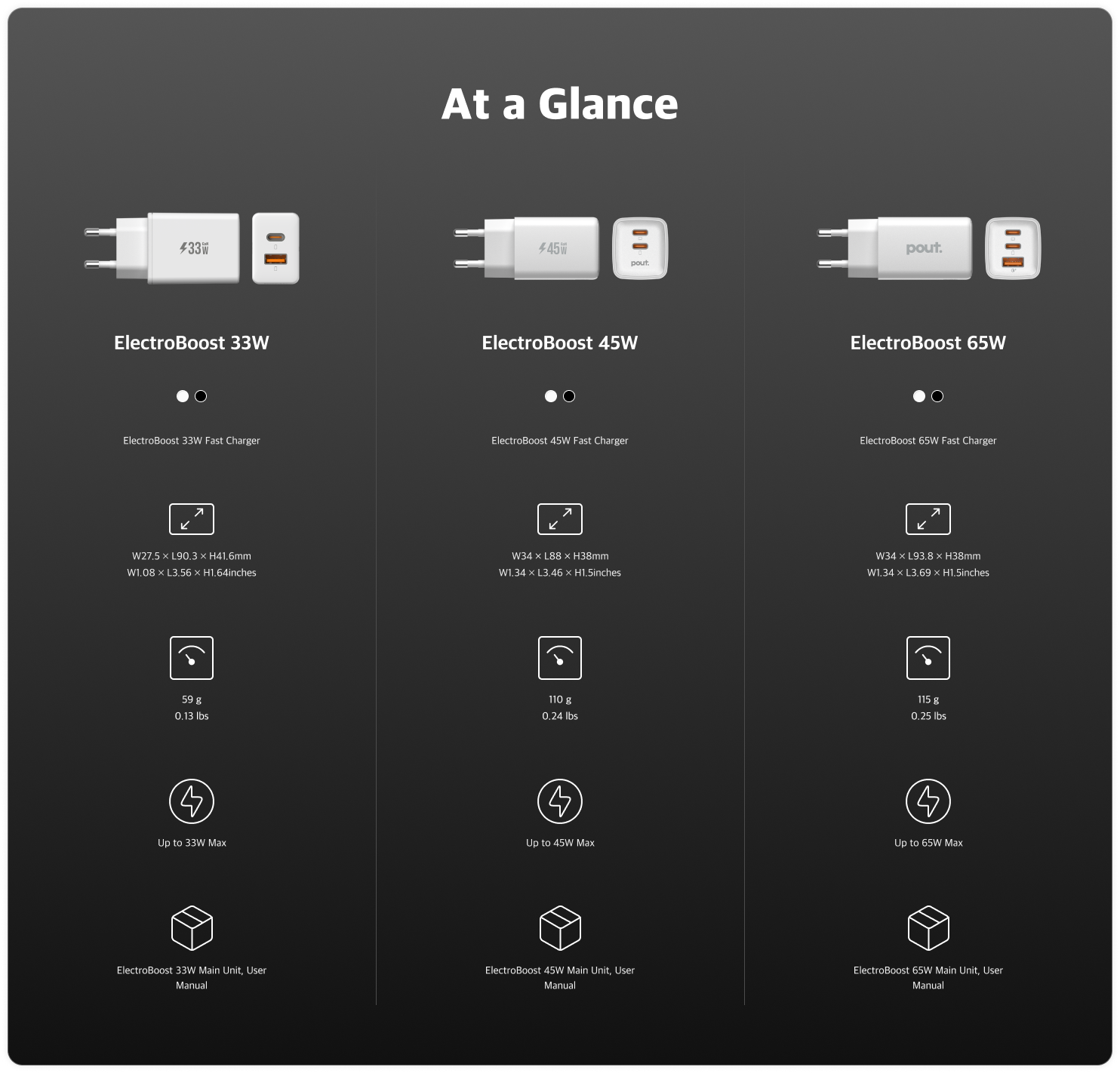 At a Glance

33W

ElectroBoost 33W

ElectroBoost 33W Fast Charger

W27.5 × L90.3 × H41.6mm
W1.08 × L3.56 × H1.64inches

59 g
0.13 lbs

Up to 33W Max

ElectroBoost 33W Main Unit, User Manual

45W

pout.

ElectroBoost 45W

ElectroBoost 45W Fast Charger

W34 × L88 × H38mm
W1.34 × L3.46 × H1.5inches

110 g
0.24 lbs

Up to 45W Max

ElectroBoost 45W Main Unit, User Manual

pout.

ElectroBoost 65W

ElectroBoost 65W Fast Charger

W34 × L93.8 × H38mm
W1.34 × L3.69 × H1.5inches

115 g
0.25 lbs

Up to 65W Max

ElectroBoost 65W Main Unit, User Manual